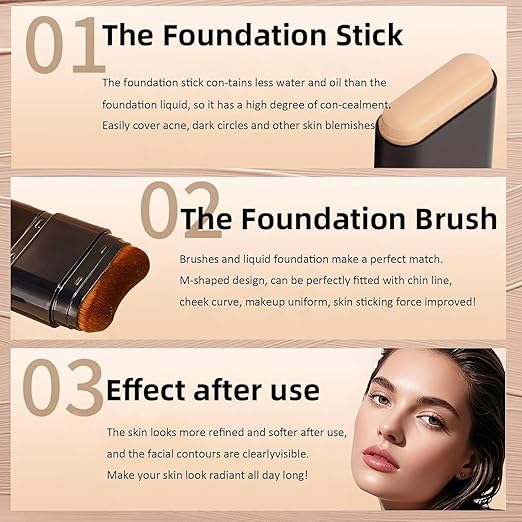 01 The Foundation Stick

The foundation stick con-tains less water and oil than the foundation liquid, so it has a high degree of con-cealment. Easily cover acne, dark circles and other skin blemishes

02 The Foundation Brush

Brushes and liquid foundation make a perfect match. M-shaped design, can be perfectly fitted with chin line, cheek curve, makeup uniform, skin sticking force improved!

03 Effect after use

The skin looks more refined and softer after use, and the facial contours are clearlyvisible. Make your skin look radiant all day long!