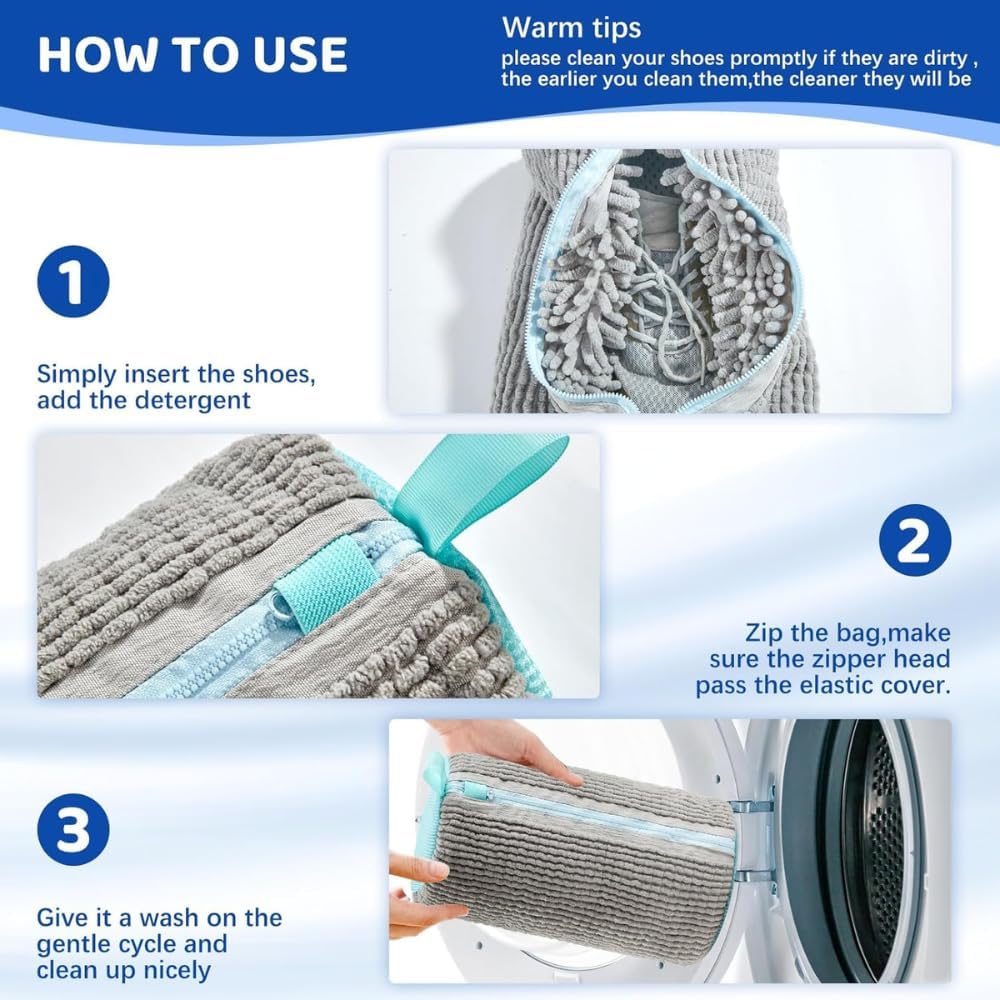 HOW TO USE

Warm tips
please clean your shoes promptly if they are dirty , the earlier you clean them,the cleaner they will be

1

Simply insert the shoes, add the detergent

2

Zip the bag,make sure the zipper head pass the elastic cover.

3

Give it a wash on the gentle cycle and clean up nicely