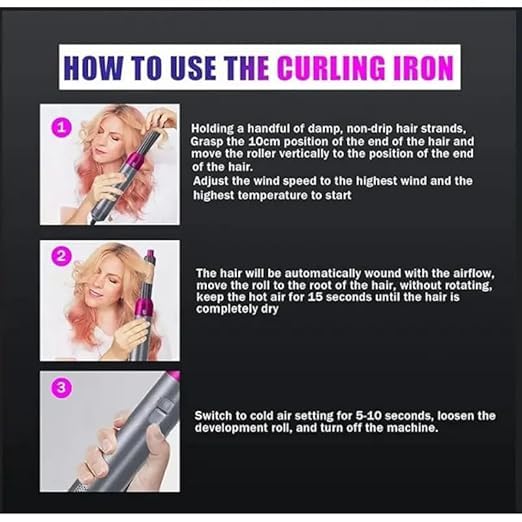 HOW TO USE THE CURLING IRON

1

Holding a handful of damp, non-drip hair strands, Grasp the 10cm position of the end of the hair and move the roller vertically to the position of the end of the hair.
Adjust the wind speed to the highest wind and the highest temperature to start

2

The hair will be automatically wound with the airflow, move the roll to the root of the hair, without rotating, keep the hot air for 15 seconds until the hair is completely dry

3

Switch to cold air setting for 5-10 seconds, loosen the development roll, and turn off the machine.